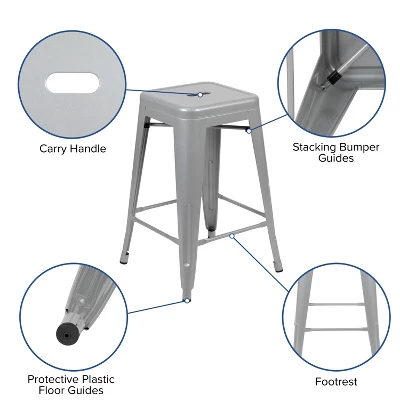 Carry Handle

Stacking Bumper Guides

Protective Plastic Floor Guides

Footrest